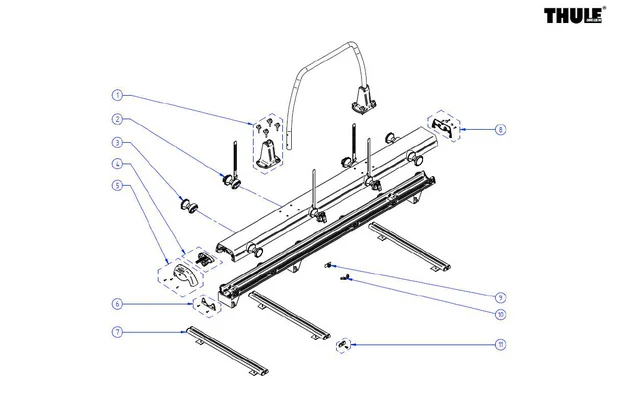 THULE®

1
2
3
4
5
6
7
8
9
10
11