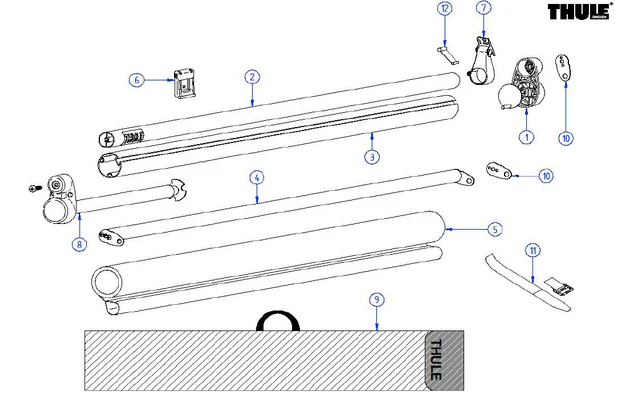 THULE

12
7
6
2
1
10
3
10
4
8
5
11
9
THULE