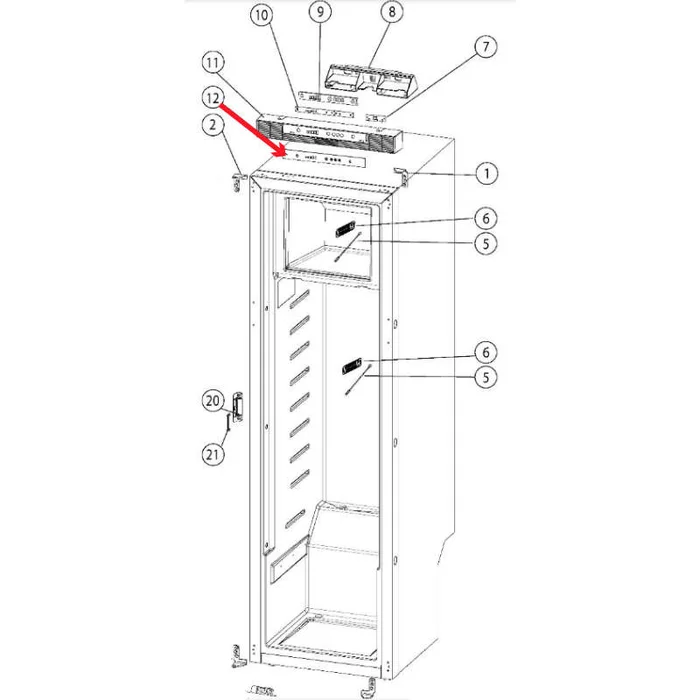 10
9
8
7
11
12
2
1
6
5
6
5
20
21