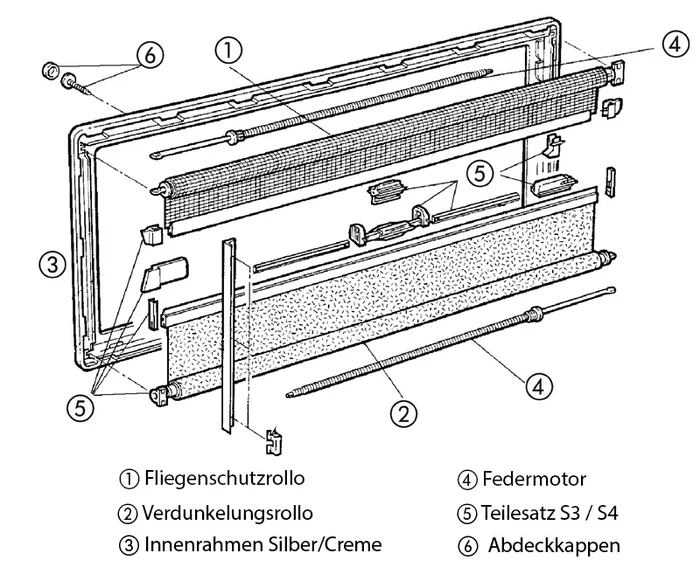 ⑥ ① ④

⑤

③

⑤ ② ④

① Fliegenschutzrollo
② Verdunkelungsrollo
③ Innenrahmen Silber/Creme

④ Federmotor
⑤ Teilesatz S3 / S4
⑥ Abdeckkappen