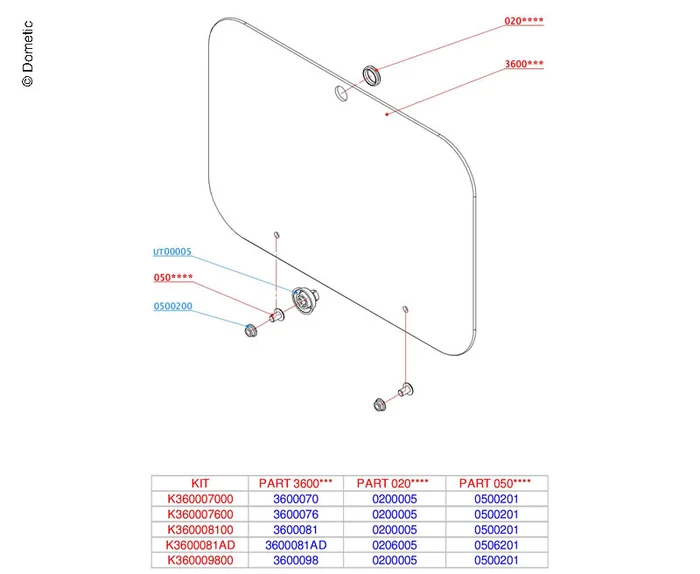 © Dometic

020****

3600***

UT00005

050****

0500200

| KIT | PART 3600*** | PART 020**** | PART 050**** |
|---|---|---|---|
| K360007000 | 3600070 | 0200005 | 0500201 |
| K360007600 | 3600076 | 0200005 | 0500201 |
| K360008100 | 3600081 | 0200005 | 0500201 |
| K3600081AD | 3600081AD | 0206005 | 0506201 |
| K360009800 | 3600098 | 0200005 | 0500201 |