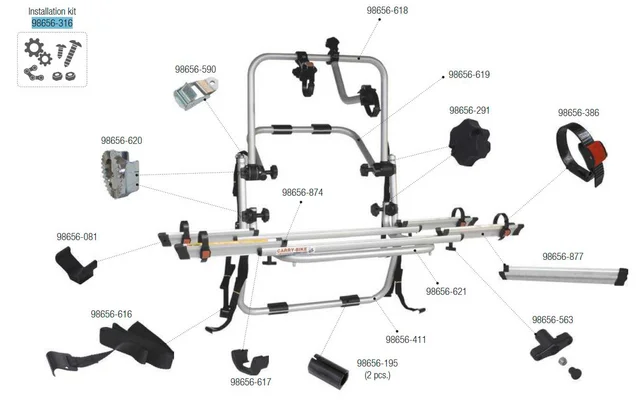 Installation kit
98656-316

98656-618

98656-590

98656-619

98656-291

98656-386

98656-620

98656-874

98656-081

CARRY-BIKE

98656-877

98656-621

98656-616

98656-563

98656-411

98656-195
(2 pcs.)

98656-617