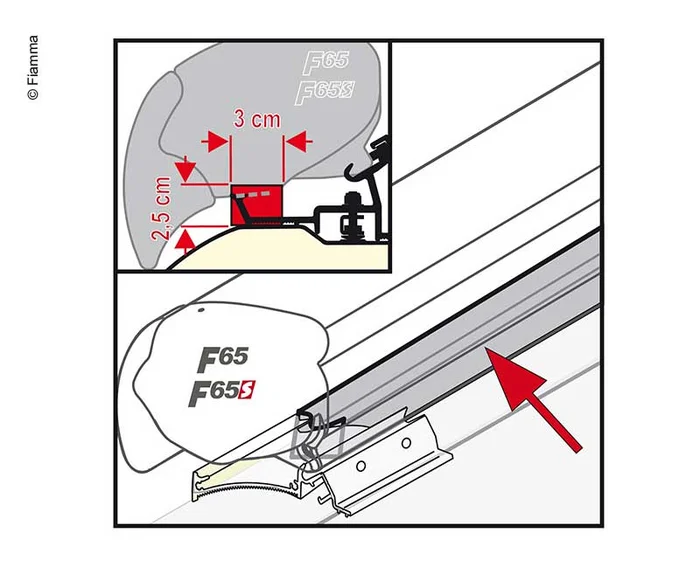 © Fiamma

F65
F65S

3 cm

2,5 cm

F65
F65S