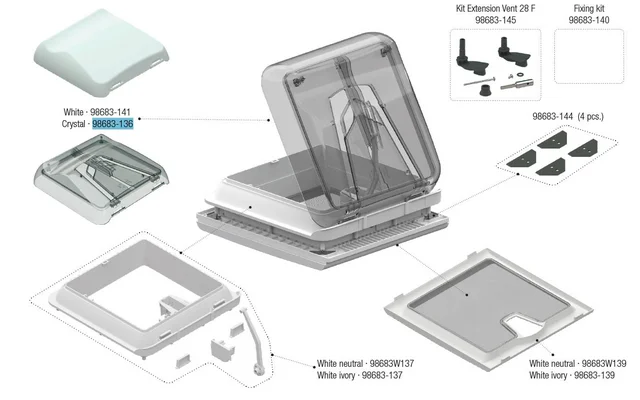 Kit Extension Vent 28 F
98683-145

Fixing kit
98683-140

White · 98683-141
Crystal · 98683-136

98683-144 (4 pcs.)

White neutral · 98683W137
White ivory · 98683-137

White neutral · 98683W139
White ivory · 98683-139