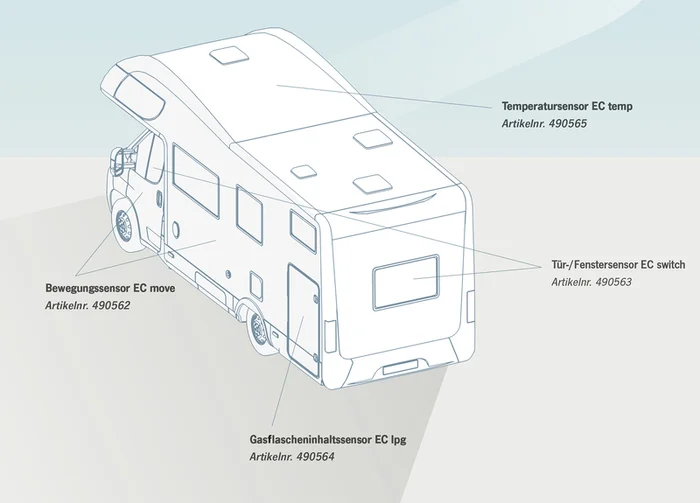 Temperatursensor EC temp
Artikelnr. 490565

Tür-/Fenstersensor EC switch
Artikelnr. 490563

Bewegungssensor EC move
Artikelnr. 490562

Gasflascheninhaltssensor EC lpg
Artikelnr. 490564