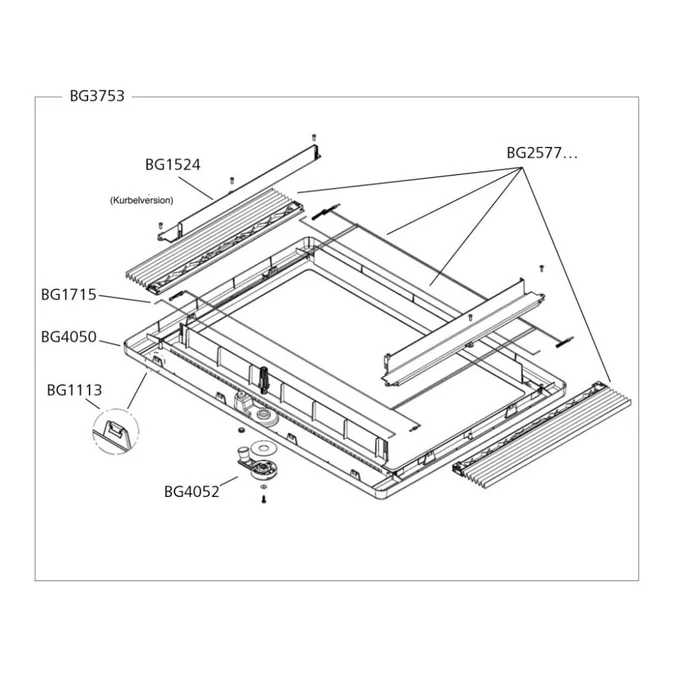 BG3753

BG1524

(Kurbelversion)

BG2577...

BG1715

BG4050

BG1113

BG4052