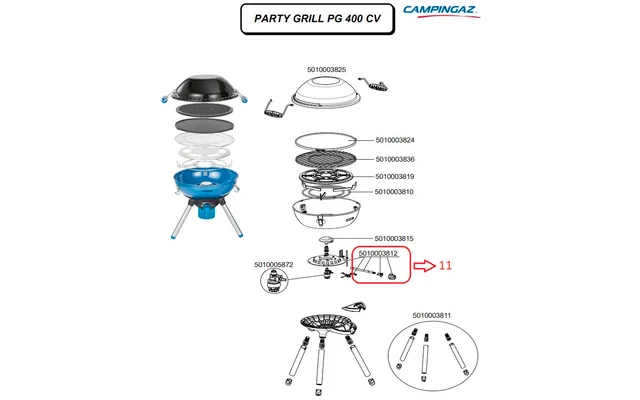 PARTY GRILL PG 400 CV

CAMPINGAZ

5010003825

5010003824

5010003836

5010003819

5010003810

5010003815

5010003812

11

5010005872

5010003811