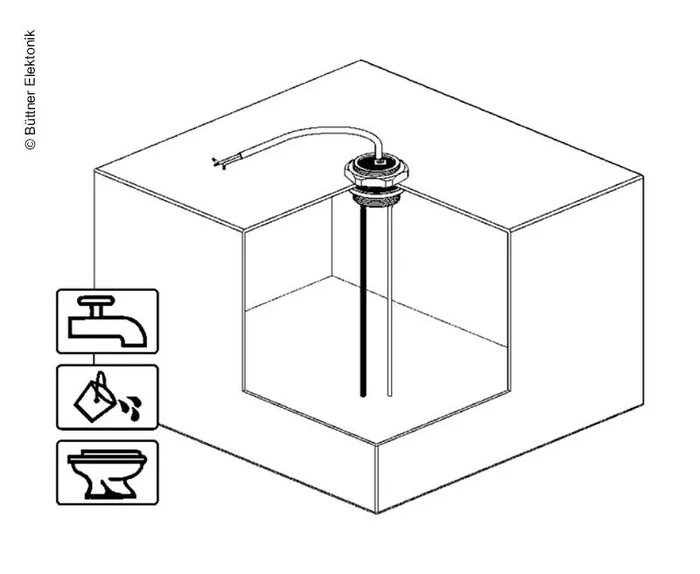 © Büttner Elektonik